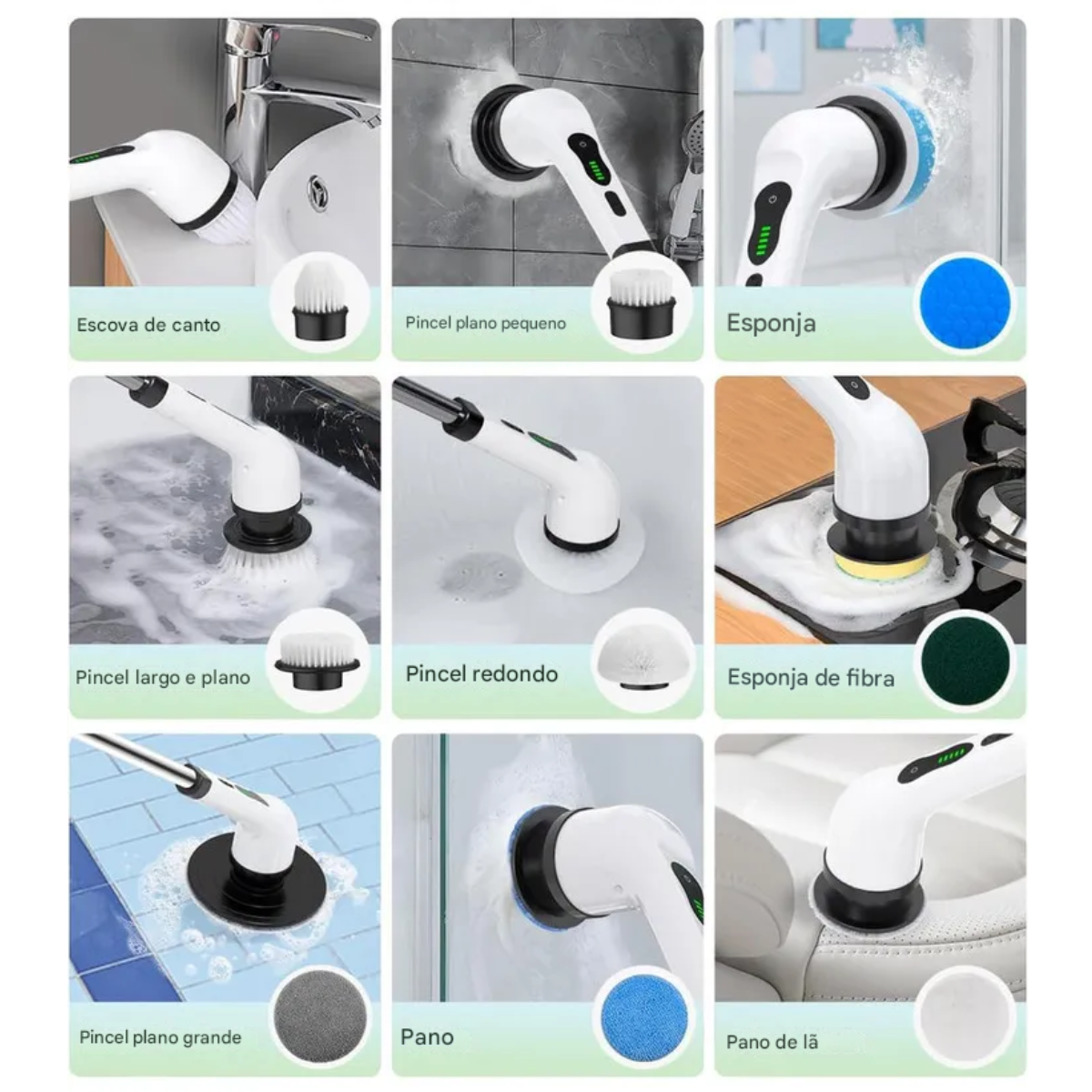 Escova de canto

Pincel plano pequeno

Esponja

Pincel largo e plano

Pincel redondo

Esponja de fibra

Pincel plano grande

Pano

Pano de lã